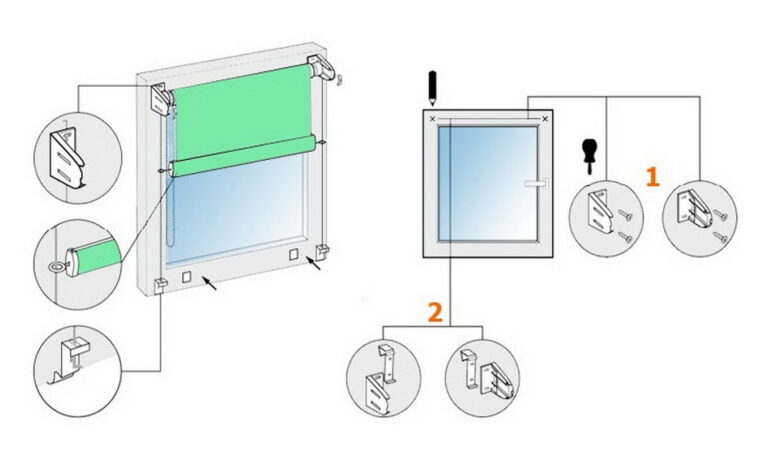 1

2